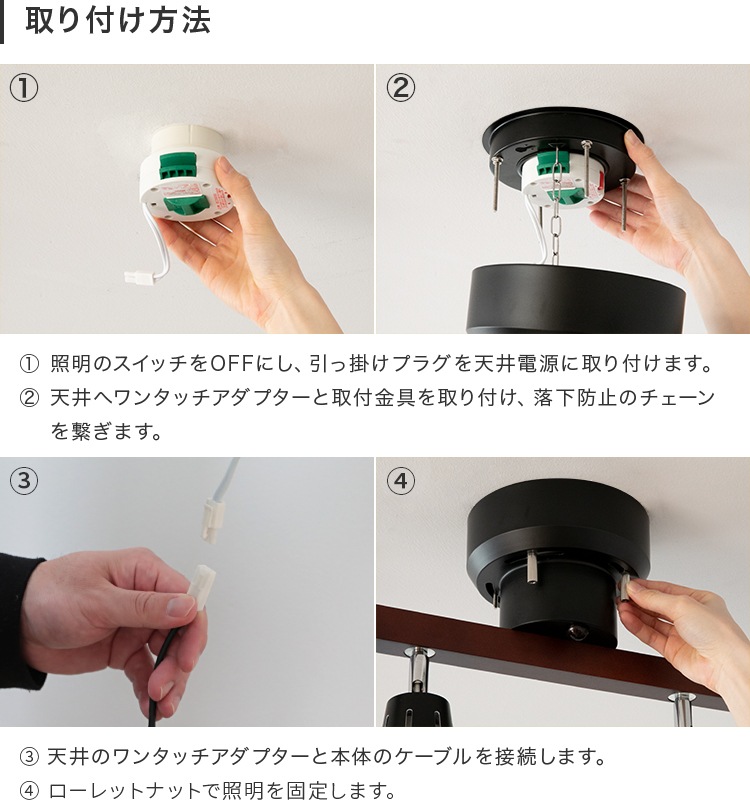 取り付け方法

①

②

① 照明のスイッチをOFFにし、引っ掛けプラグを天井電源に取り付けます。
② 天井へワンタッチアダプターと取付金具を取り付け、落下防止のチェーンを繋ぎます。

③

④

③ 天井のワンタッチアダプターと本体のケーブルを接続します。
④ ローレットナットで照明を固定します。