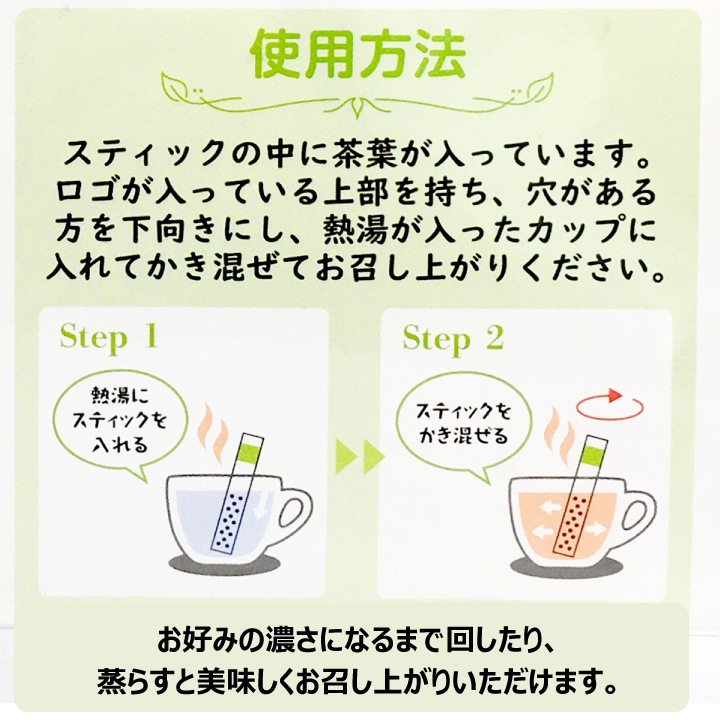 使用方法

スティックの中に茶葉が入っています。ロゴが入っている上部を持ち、穴がある方を下向きにし、熱湯が入ったカップに入れてかき混ぜてお召し上がりください。

Step 1

熱湯にスティックを入れる

Step 2

スティックをかき混ぜる

お好みの濃さになるまで回したり、蒸らすと美味しくお召し上がりいただけます。