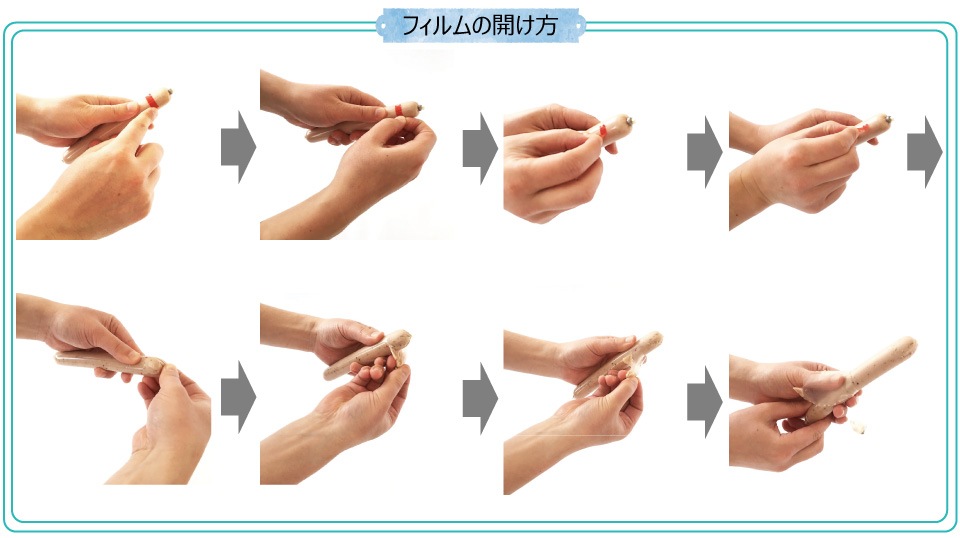 フィルムの開け方