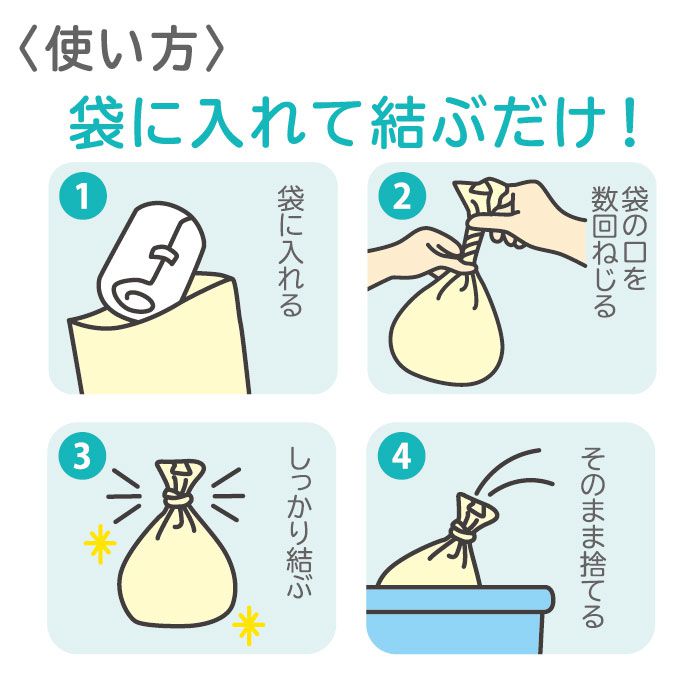 〈使い方〉

袋に入れて結ぶだけ！

1
袋に入れる

2
袋の口を数回ねじる

3
しっかり結ぶ

4
そのまま捨てる