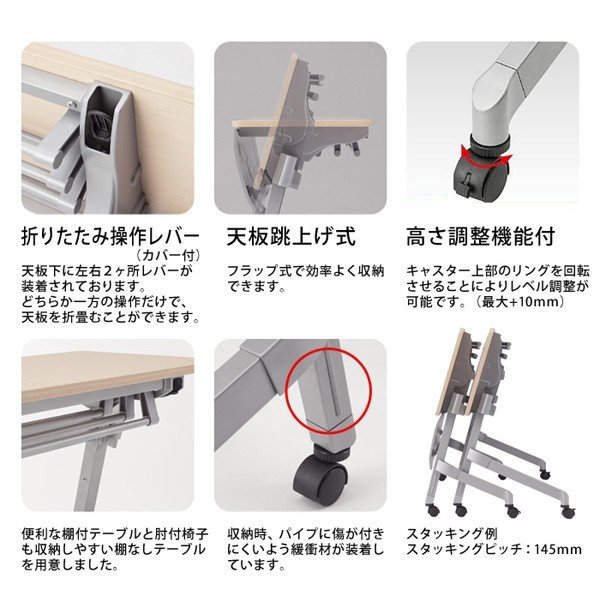 折りたたみ操作レバー
（カバー付）

天板下に左右２ヶ所レバーが装着されております。
どちらか一方の操作だけで、天板を折畳むことができます。

天板跳上げ式

フラップ式で効率よく収納できます。

高さ調整機能付

キャスター上部のリングを回転させることによりレベル調整が可能です。（最大+10mm）

便利な棚付テーブルと肘付椅子も収納しやすい棚なしテーブルを用意しました。

収納時、パイプに傷が付きにくいよう緩衝材が装着しています。

スタッキング例
スタッキングピッチ：145mm