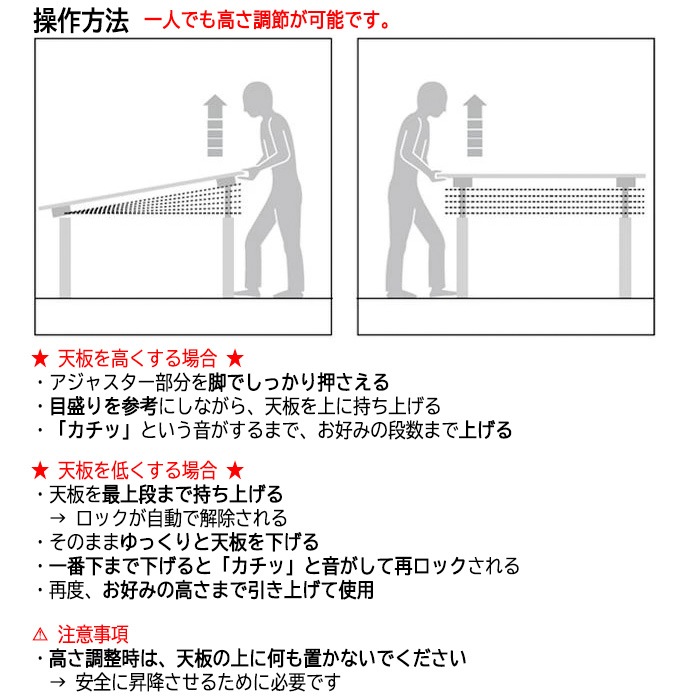 操作方法 一人でも高さ調節が可能です。

★ 天板を高くする場合 ★
・アジャスター部分を脚でしっかり押さえる
・目盛りを参考にしながら、天板を上に持ち上げる
・「カチッ」という音がするまで、お好みの段数まで上げる

★ 天板を低くする場合 ★
・天板を最上段まで持ち上げる
→ ロックが自動で解除される
・そのままゆっくりと天板を下げる
・一番下まで下げると「カチッ」と音がして再ロックされる
・再度、お好みの高さまで引き上げて使用

⚠ 注意事項
・高さ調整時は、天板の上に何も置かないでください
→ 安全に昇降させるために必要です