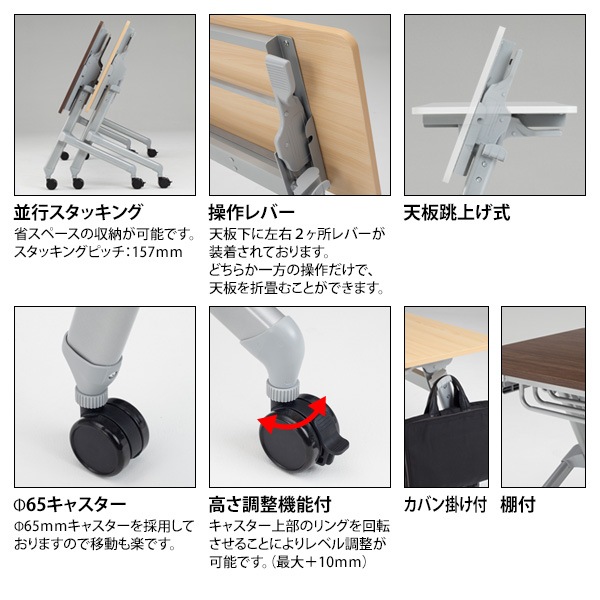 並行スタッキング
省スペースの収納が可能です。
スタッキングピッチ：157mm

操作レバー
天板下に左右２ヶ所レバーが装着されております。
どちらか一方の操作だけで、天板を折畳むことができます。

天板跳上げ式

Φ65キャスター
Φ65mmキャスターを採用しておりますので移動も楽です。

高さ調整機能付
キャスター上部のリングを回転させることによりレベル調整が可能です。（最大＋10mm）

カバン掛け付

棚付