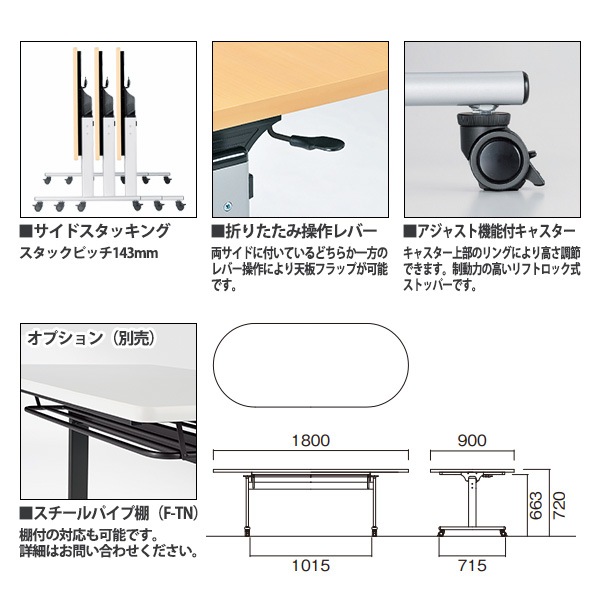 ■サイドスタッキング
スタックピッチ143mm

■折りたたみ操作レバー
両サイドに付いているどちらか一方のレバー操作により天板フラップが可能です。

■アジャスト機能付キャスター
キャスター上部のリングにより高さ調節できます。制動力の高いリフトロック式ストッパーです。

オプション（別売）

■スチールパイプ棚（F-TN）
棚付の対応も可能です。
詳細はお問い合わせください。

1800
1015
900
715
663
720