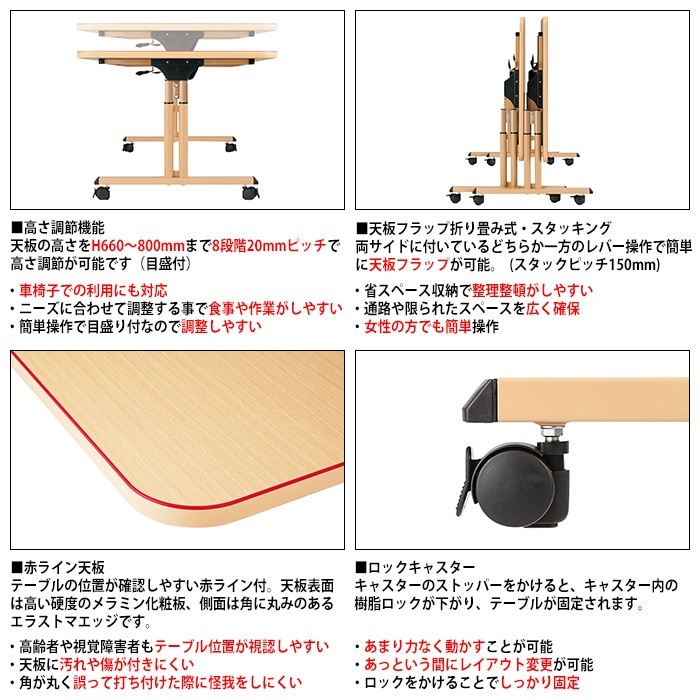 ■高さ調節機能
天板の高さをH660～800mmまで8段階20mmピッチで高さ調節が可能です（目盛付）

・車椅子での利用にも対応
・ニーズに合わせて調整する事で食事や作業がしやすい
・簡単操作で目盛り付なので調整しやすい

■天板フラップ折り畳み式・スタッキング
両サイドに付いているどちらか一方のレバー操作で簡単に天板フラップが可能。（スタックピッチ150mm）

・省スペース収納で整理整頓がしやすい
・通路や限られたスペースを広く確保
・女性の方でも簡単操作

■赤ライン天板
テーブルの位置が確認しやすい赤ライン付。天板表面は高い硬度のメラミン化粧板、側面は角に丸みのあるエラストマエッジです。

・高齢者や視覚障害者もテーブル位置が視認しやすい
・天板に汚れや傷が付きにくい
・角が丸く誤って打ち付けた際に怪我をしにくい

■ロックキャスター
キャスターのストッパーをかけると、キャスター内の樹脂ロックが下がり、テーブルが固定されます。

・あまり力なく動かすことが可能
・あっという間にレイアウト変更が可能
・ロックをかけることでしっかり固定