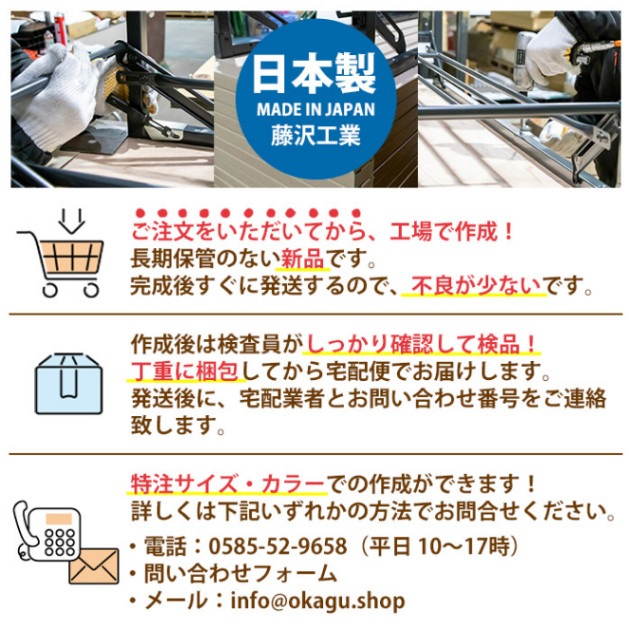 日本製
MADE IN JAPAN
藤沢工業

ご注文をいただいてから、工場で作成！
長期保管のない新品です。
完成後すぐに発送するので、不良が少ないです。

作成後は検査員がしっかり確認して検品！
丁重に梱包してから宅配便でお届けします。
発送後に、宅配業者とお問い合わせ番号をご連絡致します。

特注サイズ・カラーでの作成ができます！
詳しくは下記いずれかの方法でお問合せください。
・電話：0585-52-9658（平日 10〜17時）
・問い合わせフォーム
・メール：info@okagu.shop