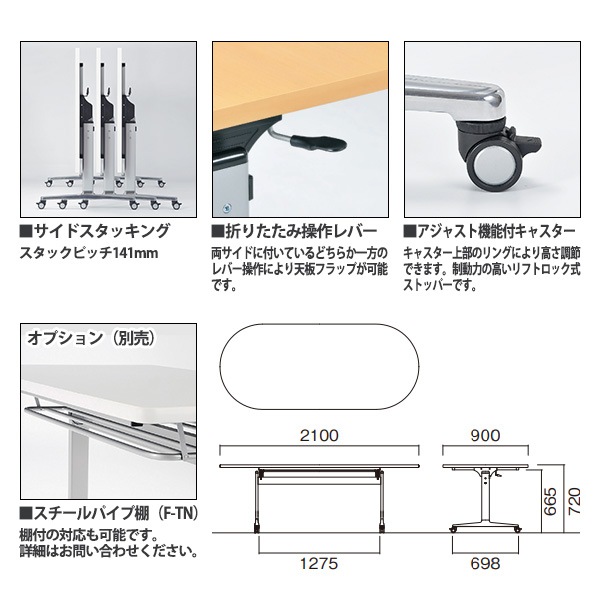 ■サイドスタッキング
スタックピッチ141mm

■折りたたみ操作レバー
両サイドに付いているどちらか一方のレバー操作により天板フラップが可能です。

■アジャスト機能付キャスター
キャスター上部のリングにより高さ調節できます。制動力の高いリフトロック式ストッパーです。

オプション（別売）

■スチールパイプ棚（F-TN）
棚付の対応も可能です。
詳細はお問い合わせください。

2100
1275
900
698
665
720