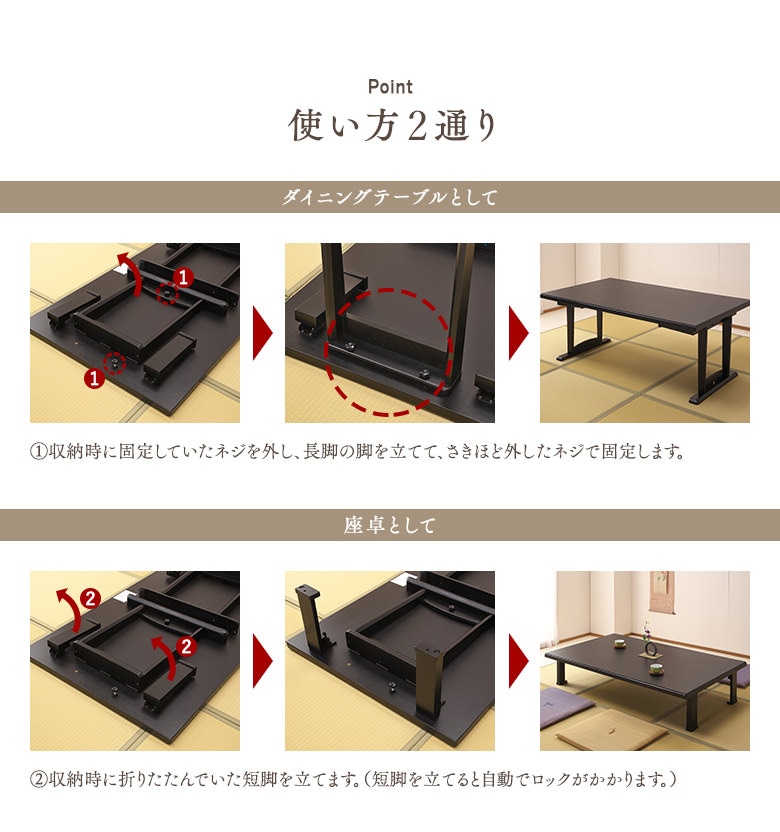 Point
使い方2通り

ダイニングテーブルとして

1

1

①収納時に固定していたネジを外し、長脚の脚を立てて、さきほど外したネジで固定します。

座卓として

2

2

②収納時に折りたたんでいた短脚を立てます。（短脚を立てると自動でロックがかかります。）