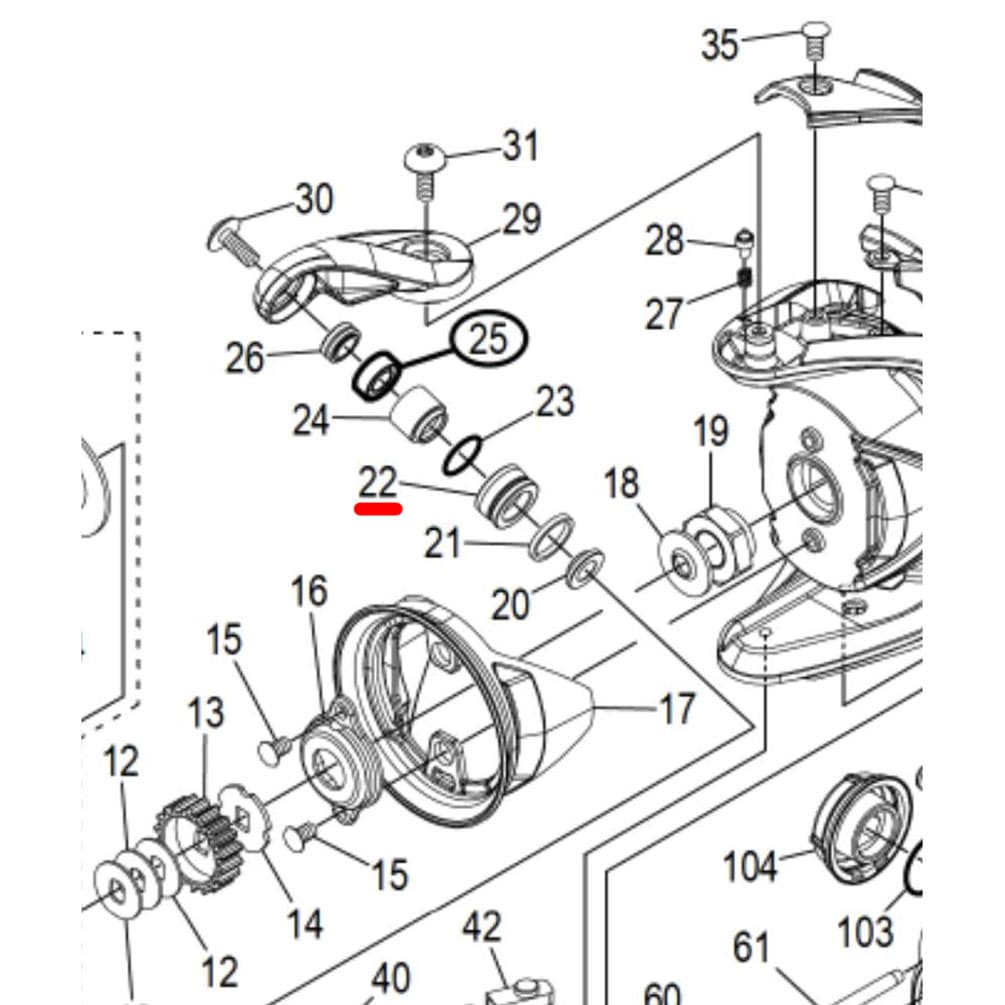 35
31
30
29
28
27
26
25
24
23
22
19
18
21
20
16
15
17
13
12
15
14
12
104
103
42
61
40
60