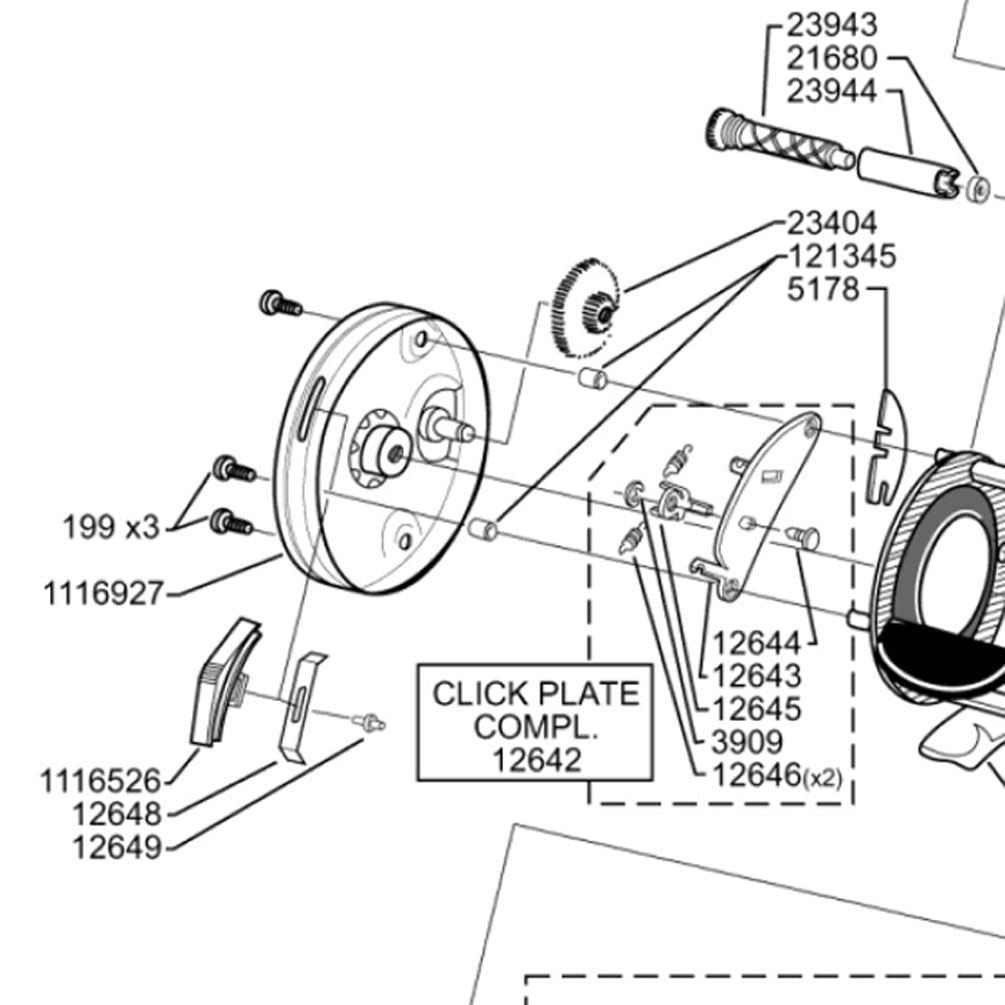 23943
21680
23944
23404
121345
5178
199 x3
1116927
12644
12643
12645
3909
12646(x2)
CLICK PLATE COMPL. 12642
1116526
12648
12649