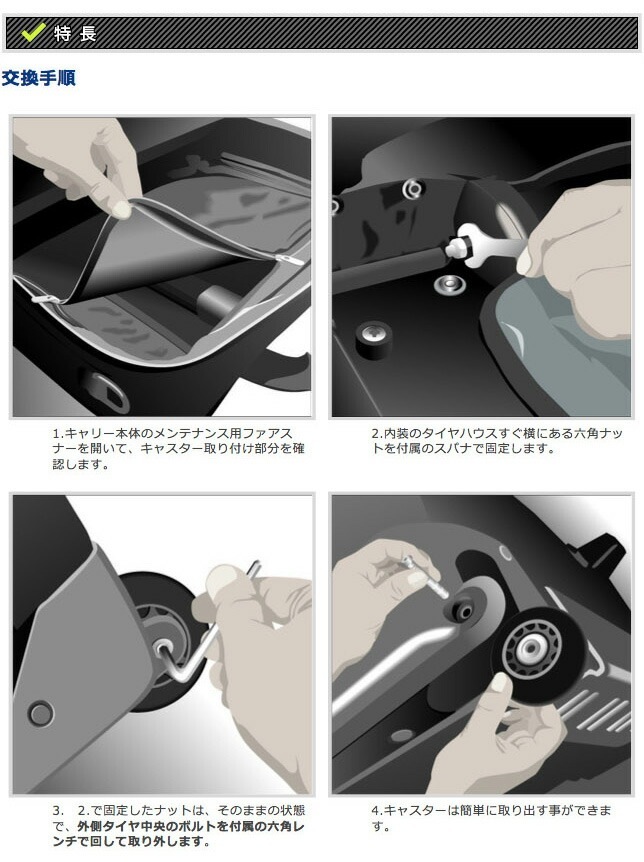 特 長

交換手順

1.キャリー本体のメンテナンス用ファアスナーを開いて、キャスター取り付け部分を確認します。

2.内装のタイヤハウスすぐ横にある六角ナットを付属のスパナで固定します。

3. 2.で固定したナットは、そのままの状態で、外側タイヤ中央のボルトを付属の六角レンチで回して取り外します。

4.キャスターは簡単に取り出す事ができます。