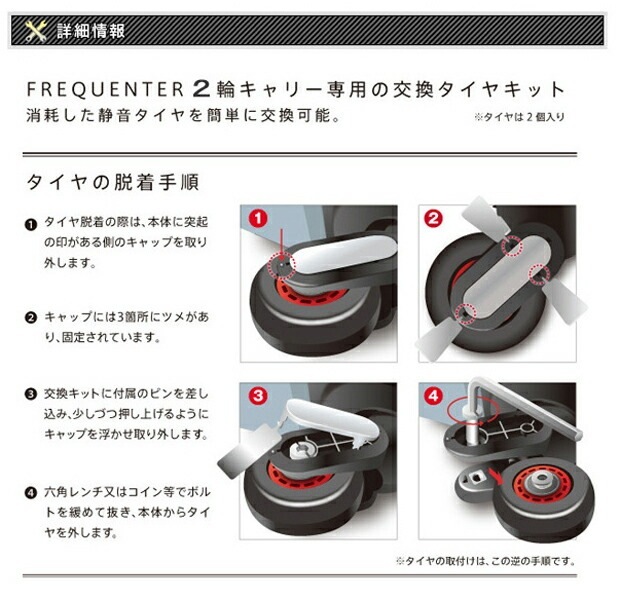 詳細情報

FREQUENTER 2輪キャリー専用の交換タイヤキット
消耗した静音タイヤを簡単に交換可能。 ※タイヤは2個入り

タイヤの脱着手順

❶ タイヤ脱着の際は、本体に突起の印がある側のキャップを取り外します。

❷ キャップには3箇所にツメがあり、固定されています。

❸ 交換キットに付属のピンを差し込み、少しづつ押し上げるようにキャップを浮かせ取り外します。

❹ 六角レンチ又はコイン等でボルトを緩めて抜き、本体からタイヤを外します。

1

2

3

4

※タイヤの取付けは、この逆の手順です。