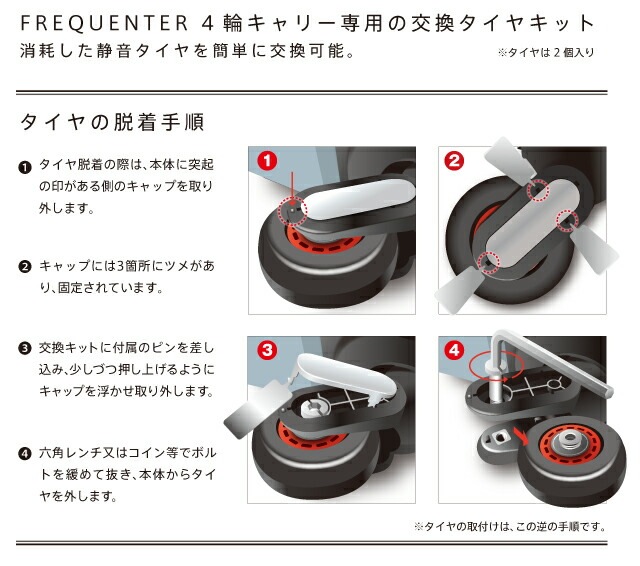 FREQUENTER 4輪キャリー専用の交換タイヤキット
消耗した静音タイヤを簡単に交換可能。

※タイヤは2個入り

タイヤの脱着手順

❶ タイヤ脱着の際は、本体に突起の印がある側のキャップを取り外します。

❷ キャップには3箇所にツメがあり、固定されています。

❸ 交換キットに付属のピンを差し込み、少しづつ押し上げるようにキャップを浮かせ取り外します。

❹ 六角レンチ又はコイン等でボルトを緩めて抜き、本体からタイヤを外します。

1

2

3

4

※タイヤの取付けは、この逆の手順です。