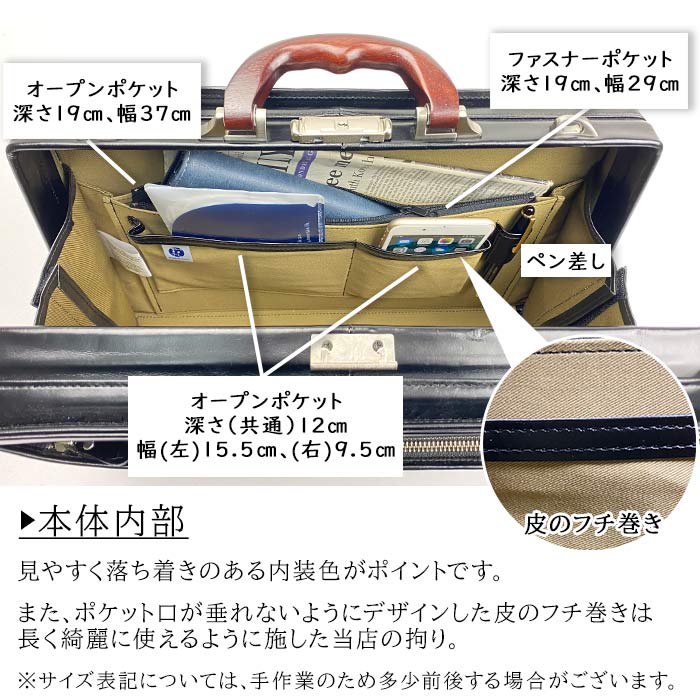 オープンポケット
深さ19cm、幅37cm

ファスナーポケット
深さ19cm、幅29cm

ペン差し

オープンポケット
深さ(共通)12cm
幅(左)15.5cm、(右)9.5cm

皮のフチ巻き

▶本体内部

見やすく落ち着きのある内装色がポイントです。

また、ポケット口が垂れないようにデザインした皮のフチ巻きは長く綺麗に使えるように施した当店の拘り。

※サイズ表記については、手作業のため多少前後する場合がございます。