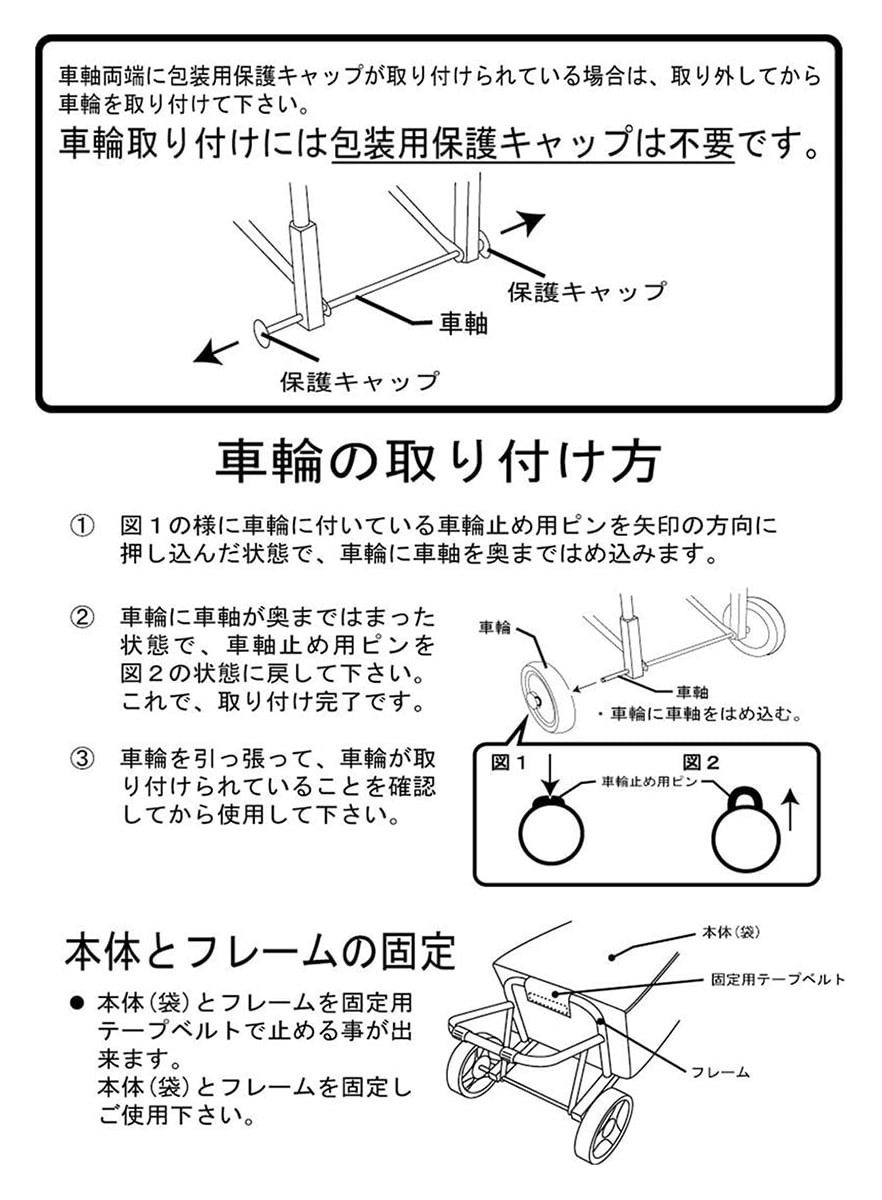 車軸両端に包装用保護キャップが取り付けられている場合は、取り外してから車輪を取り付けて下さい。

車輪取り付けには包装用保護キャップは不要です。

保護キャップ

車軸

保護キャップ

車輪の取り付け方

① 図１の様に車輪に付いている車輪止め用ピンを矢印の方向に押し込んだ状態で、車輪に車軸を奥まではめ込みます。

② 車輪に車軸が奥まではまった状態で、車軸止め用ピンを図２の状態に戻して下さい。これで、取り付け完了です。

③ 車輪を引っ張って、車輪が取り付けられていることを確認してから使用して下さい。

車輪

車軸

・車輪に車軸をはめ込む。

図１

図２

車輪止め用ピン

本体とフレームの固定

● 本体(袋)とフレームを固定用テープベルトで止める事が出来ます。
本体(袋)とフレームを固定しご使用下さい。

本体(袋)

固定用テープベルト

フレーム