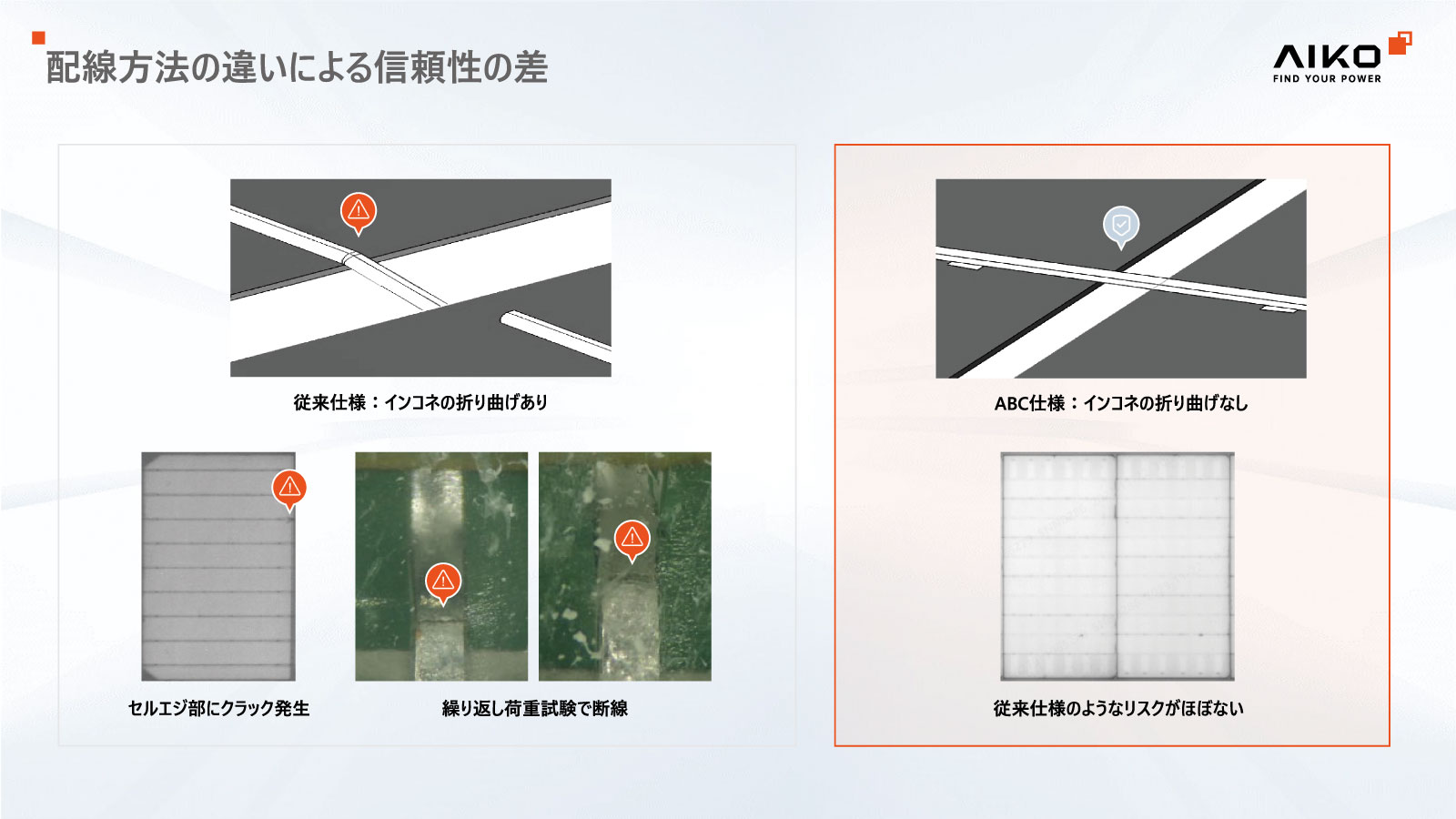 配線方法の違いによる信頼性の差

AIKO
FIND YOUR POWER

従来仕様：インコネの折り曲げあり

セルエジ部にクラック発生

繰り返し荷重試験で断線

ABC仕様：インコネの折り曲げなし

従来仕様のようなリスクがほぼない