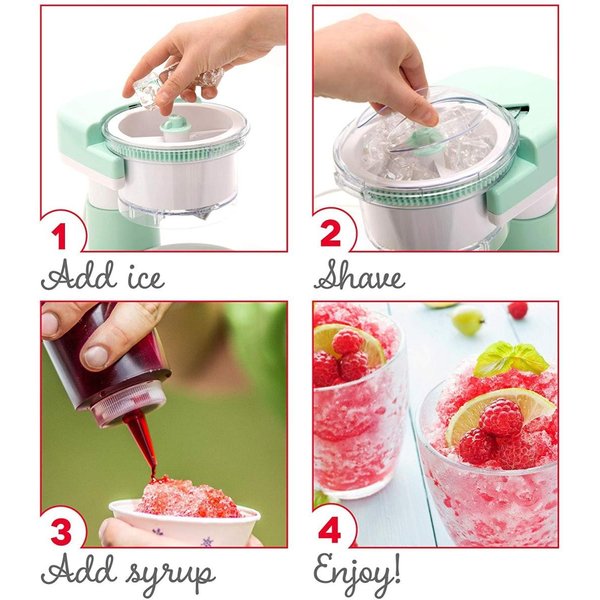 1
Add ice

2
Shave

3
Add syrup

4
Enjoy!