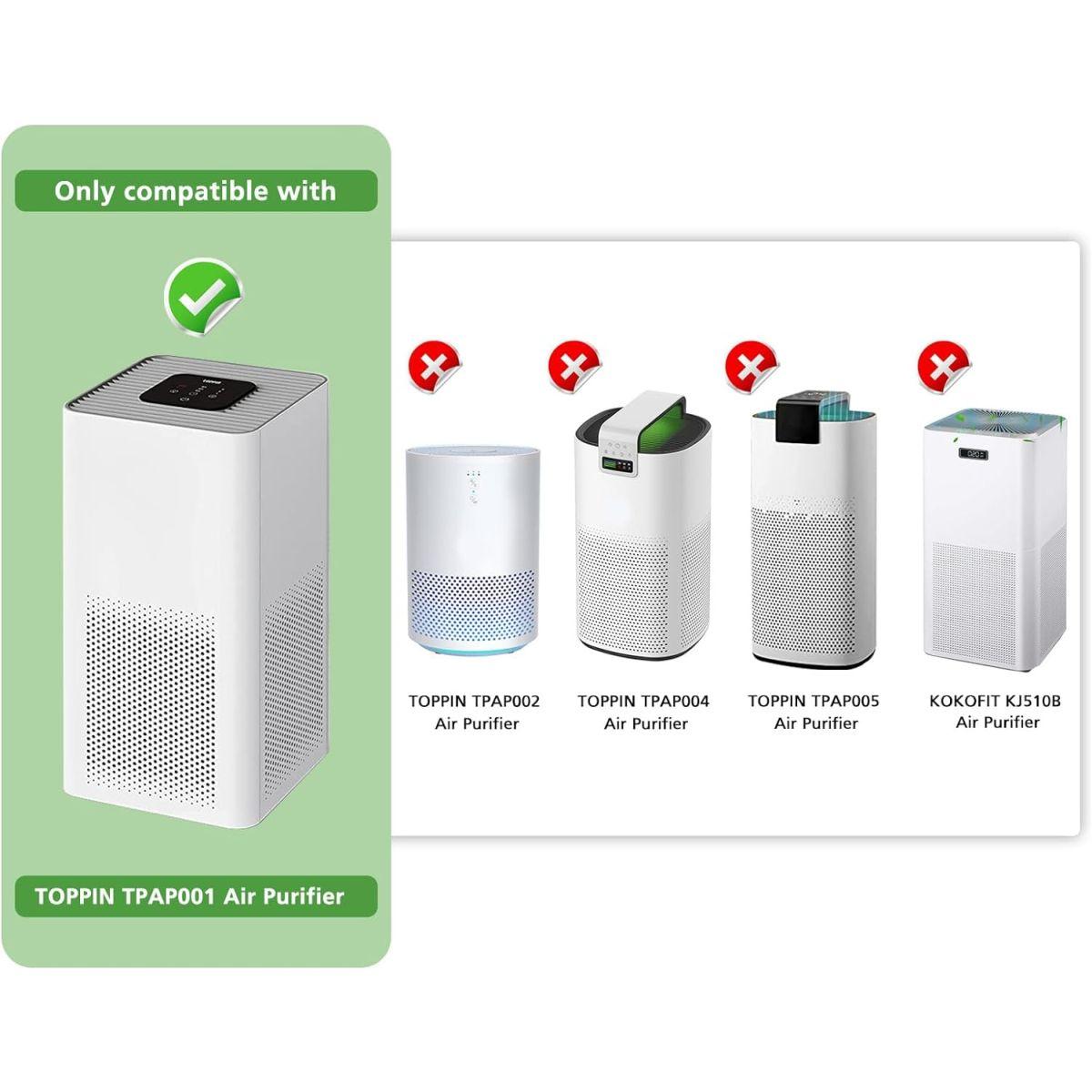 Only compatible with

TOPPIN TPAP001 Air Purifier

TOPPIN TPAP002 Air Purifier

TOPPIN TPAP004 Air Purifier

TOPPIN TPAP005 Air Purifier

KOKOFIT KJ510B Air Purifier