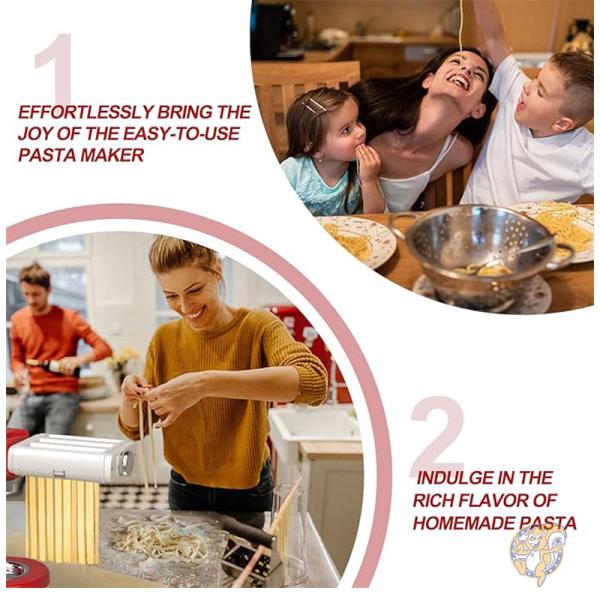 1

EFFORTLESSLY BRING THE JOY OF THE EASY-TO-USE PASTA MAKER

2

INDULGE IN THE RICH FLAVOR OF HOMEMADE PASTA