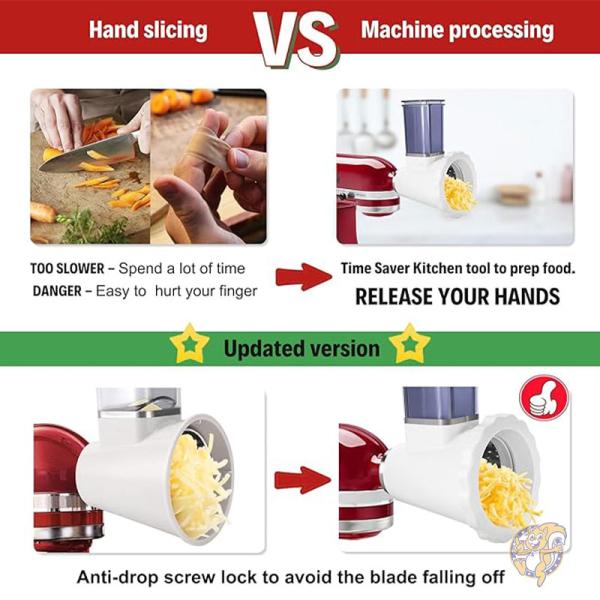 Hand slicing VS Machine processing

TOO SLOWER – Spend a lot of time
DANGER – Easy to hurt your finger

Time Saver Kitchen tool to prep food.
RELEASE YOUR HANDS

Updated version

Anti-drop screw lock to avoid the blade falling off