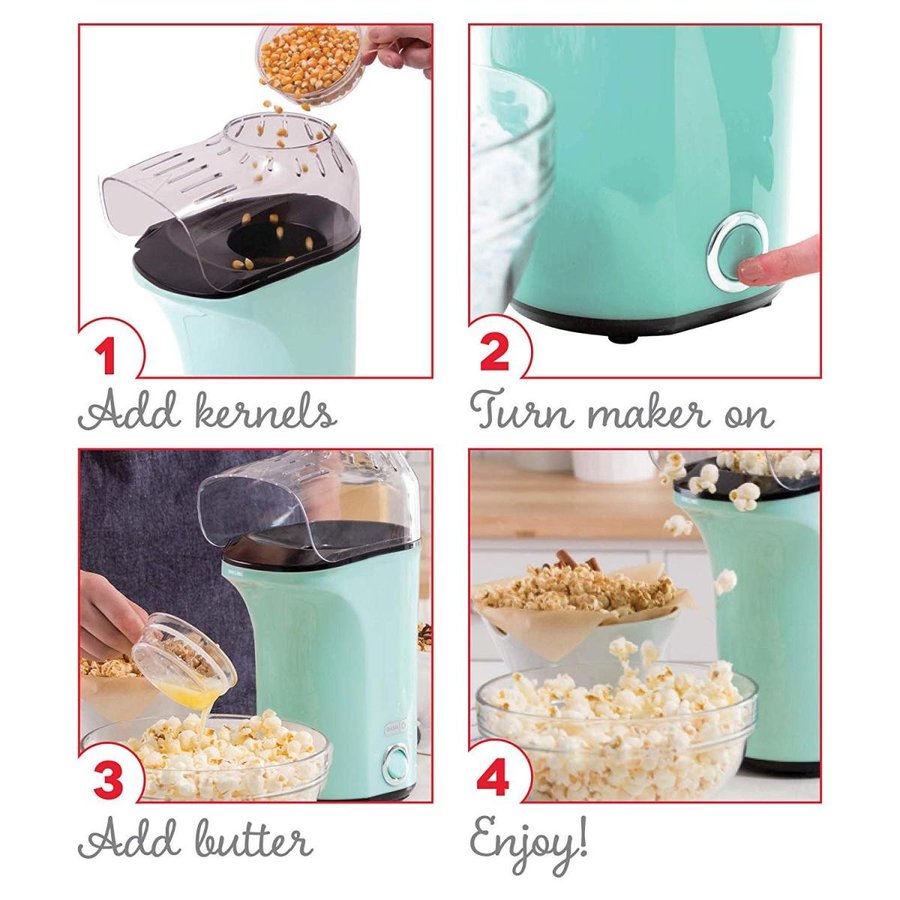 1
Add kernels

2
Turn maker on

3
Add butter

4
Enjoy!