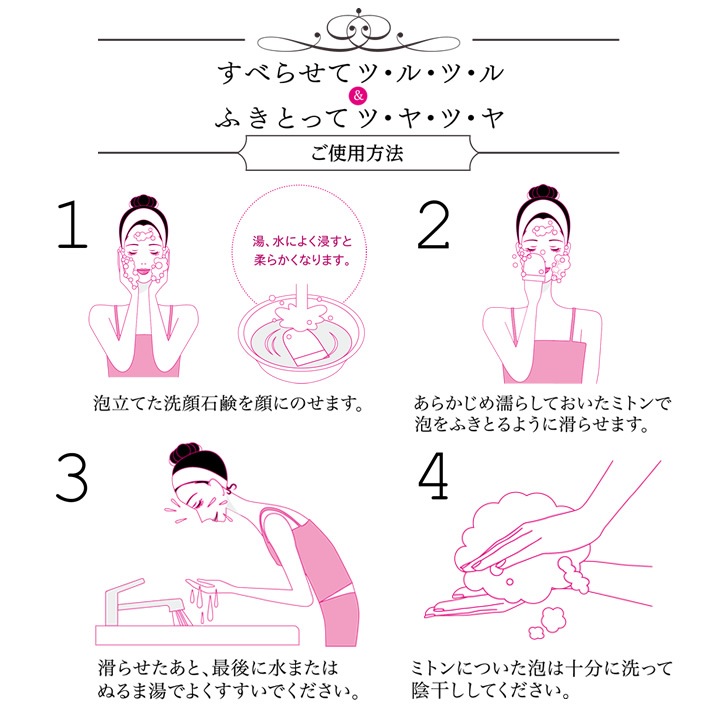 すべらせてツ・ル・ツ・ル
&
ふきとってツ・ヤ・ツ・ヤ

ご使用方法

1

湯、水によく浸すと柔らかくなります。

泡立てた洗顔石鹸を顔にのせます。

2

あらかじめ濡らしておいたミトンで泡をふきとるように滑らせます。

3

滑らせたあと、最後に水またはぬるま湯でよくすすいでください。

4

ミトンについた泡は十分に洗って陰干ししてください。