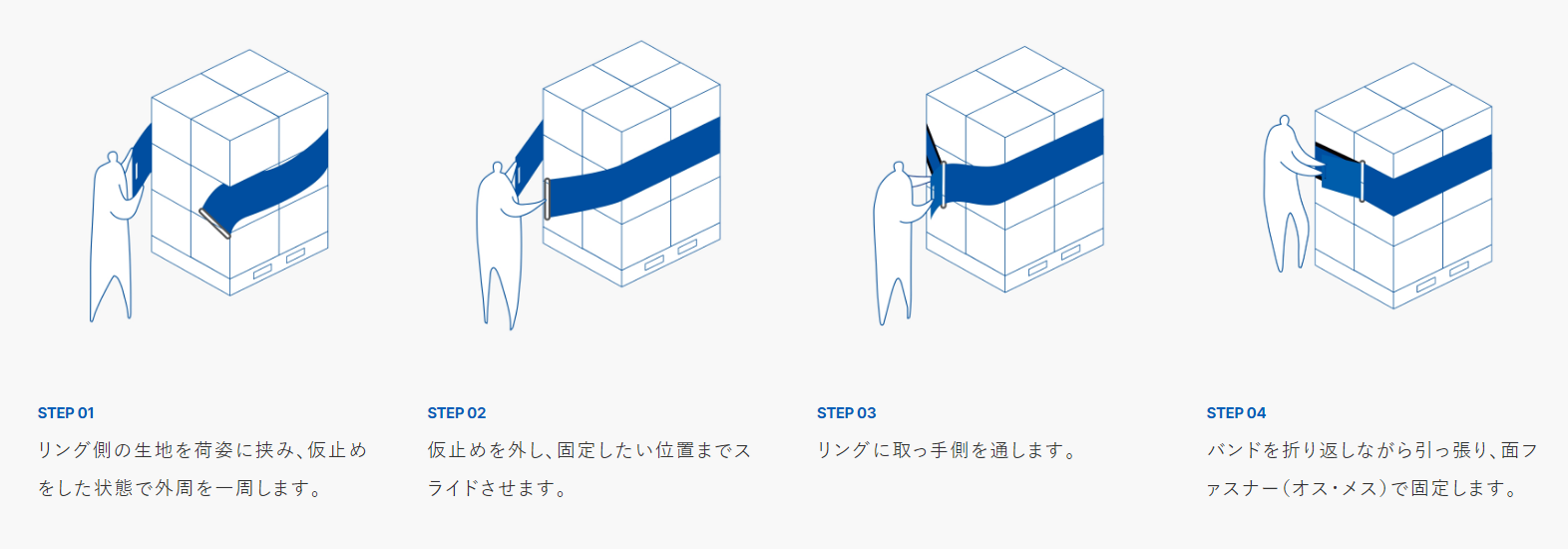 STEP 01

リング側の生地を荷姿に挟み、仮止めをした状態で外周を一周します。

STEP 02

仮止めを外し、固定したい位置までスライドさせます。

STEP 03

リングに取っ手側を通します。

STEP 04

バンドを折り返しながら引っ張り、面ファスナー（オス・メス）で固定します。