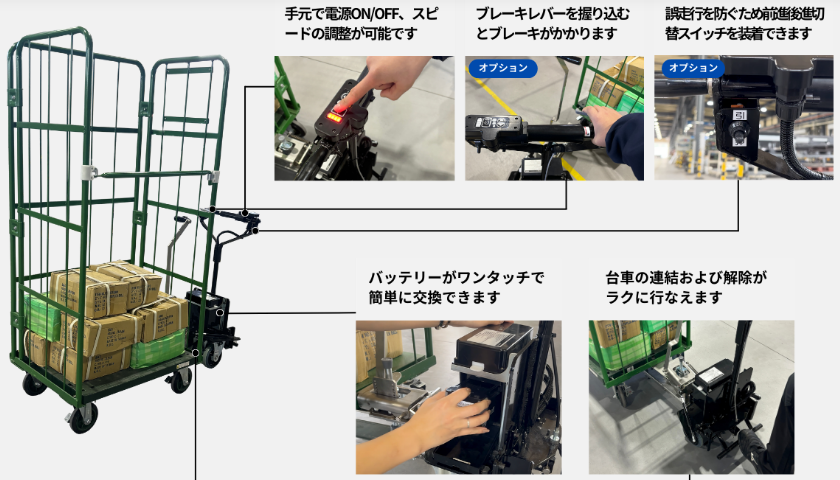 手元で電源ON/OFF、スピードの調整が可能です

ブレーキレバーを握り込むとブレーキがかかります

オプション

誤走行を防ぐため前進後進切替スイッチを装着できます

オプション

バッテリーがワンタッチで簡単に交換できます

台車の連結および解除がラクに行なえます