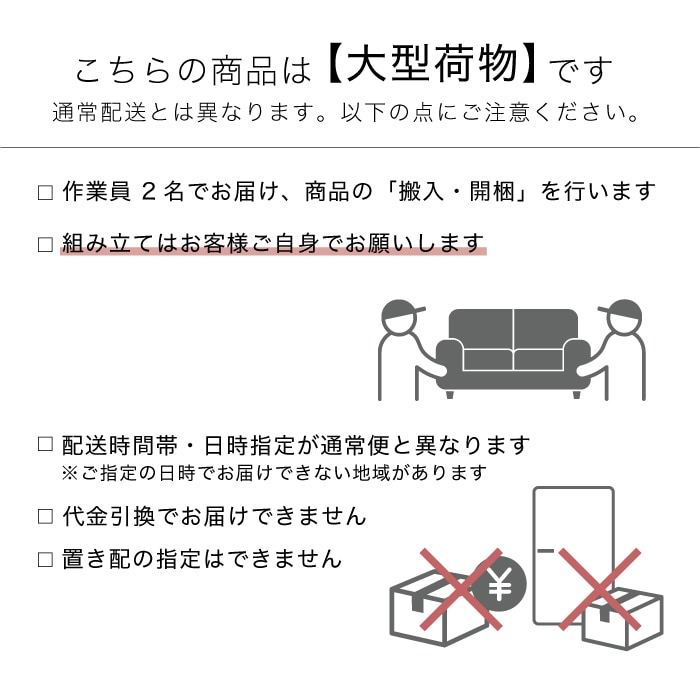 こちらの商品は【大型荷物】です
通常配送とは異なります。以下の点にご注意ください。

□ 作業員 2名でお届け、商品の「搬入・開梱」を行います

□ 組み立てはお客様ご自身でお願いします

□ 配送時間帯・日時指定が通常便と異なります
※ご指定の日時でお届けできない地域があります

□ 代金引換でお届けできません

□ 置き配の指定はできません

¥