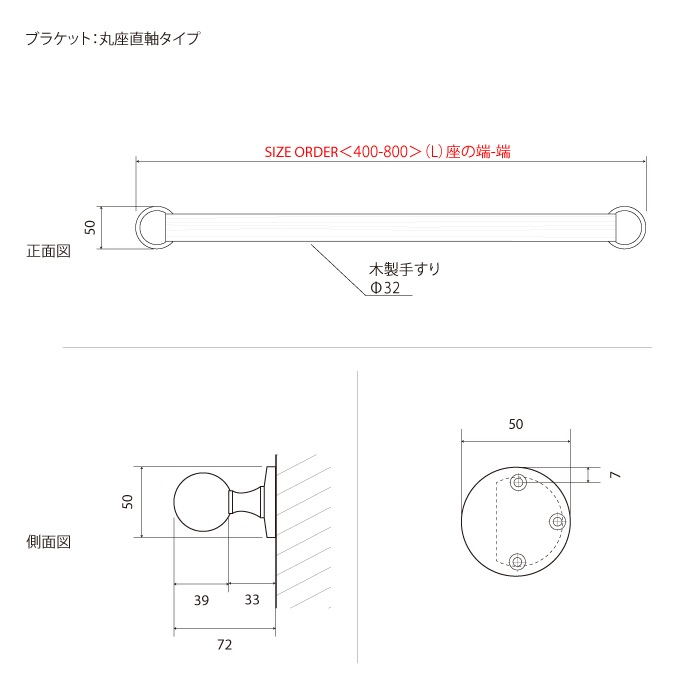 ブラケット：丸座直軸タイプ

SIZE ORDER＜400-800＞（L）座の端-端

50

正面図

木製手すり
Φ32

50

側面図

39

33

72

50

7