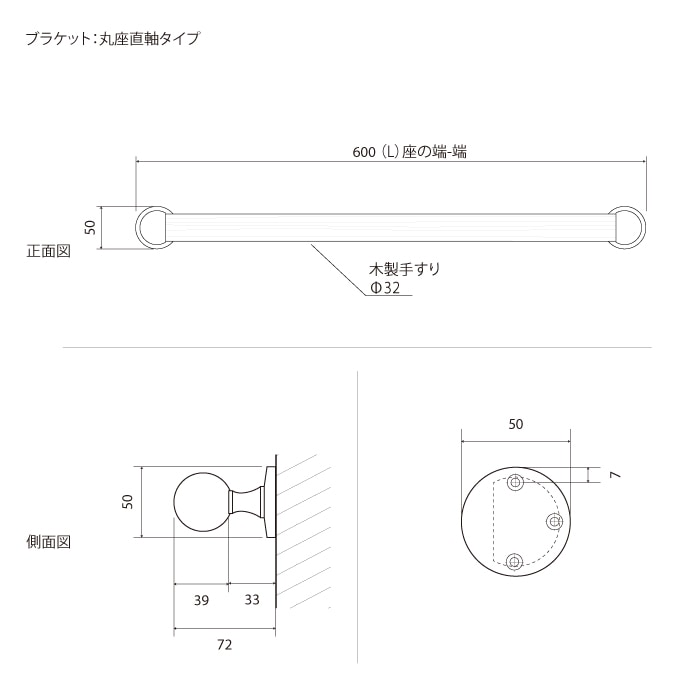 ブラケット：丸座直軸タイプ

600（L）座の端-端

50

正面図

木製手すり
Φ32

50

側面図

39　33

72

50

7