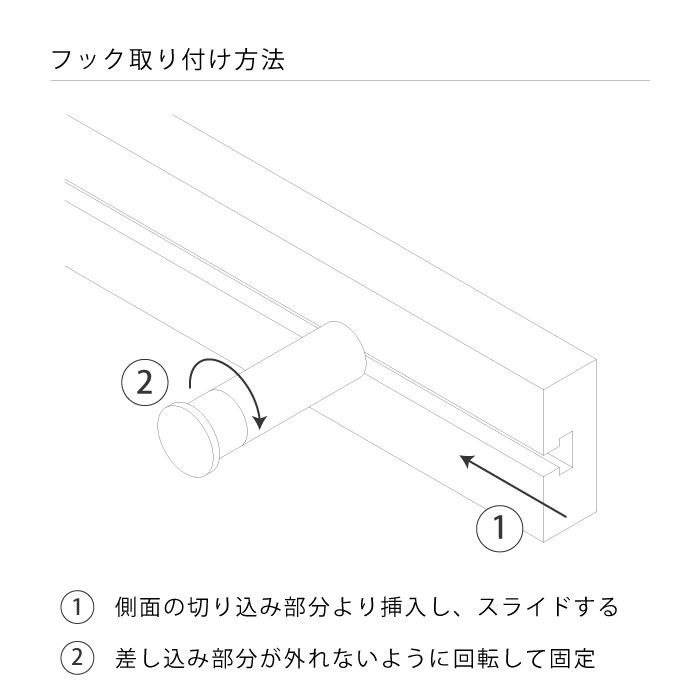 フック取り付け方法

2

1

① 側面の切り込み部分より挿入し、スライドする

② 差し込み部分が外れないように回転して固定