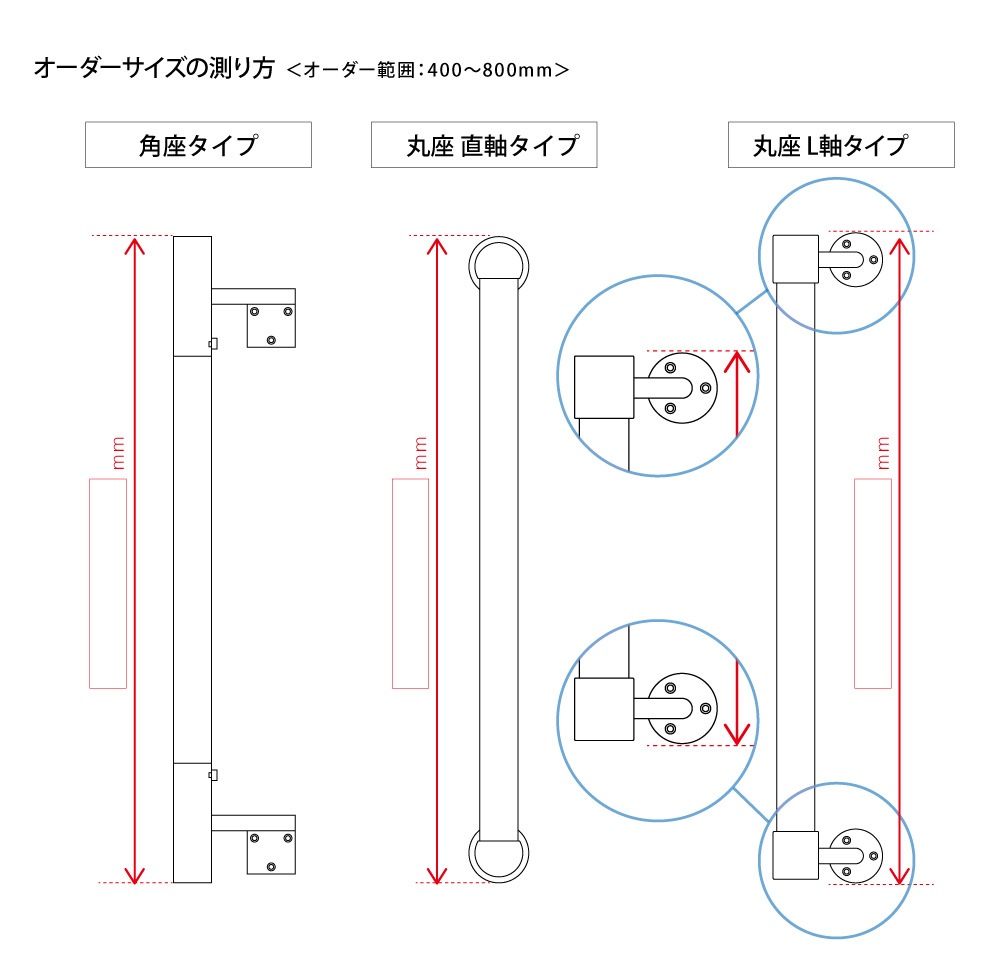 オーダーサイズの測り方 ＜オーダー範囲：400～800mm＞

角座タイプ

丸座 直軸タイプ

丸座 L軸タイプ

mm

mm

mm