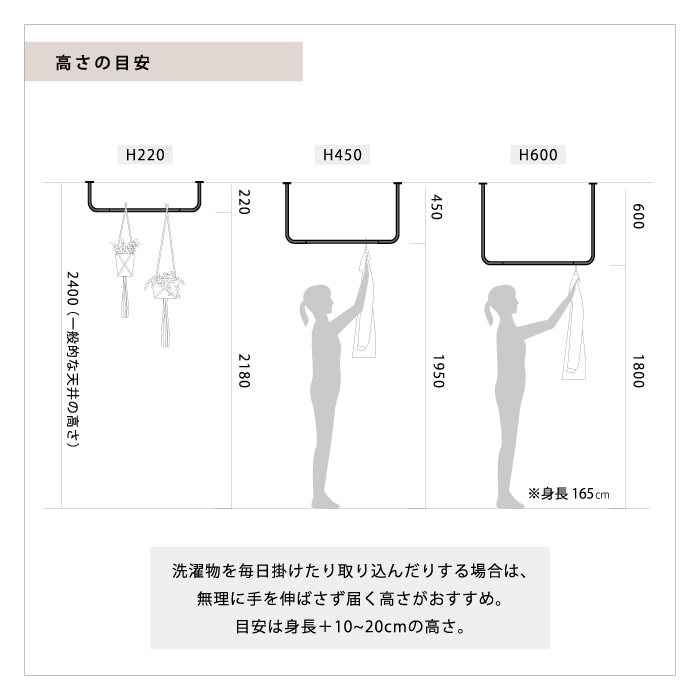 高さの目安

H220

H450

H600

2400（一般的な天井の高さ）

220

2180

450

1950

600

1800

※身長 165cm

洗濯物を毎日掛けたり取り込んだりする場合は、
無理に手を伸ばさず届く高さがおすすめ。
目安は身長＋10~20cmの高さ。