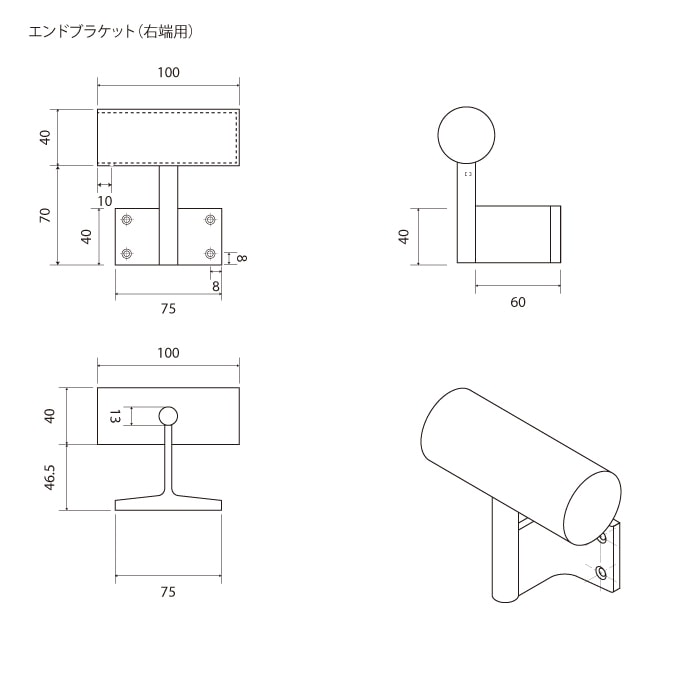 エンドブラケット(右端用)

100
40
70
10
40
8
8
75

40
60

100
40
13
46.5
75