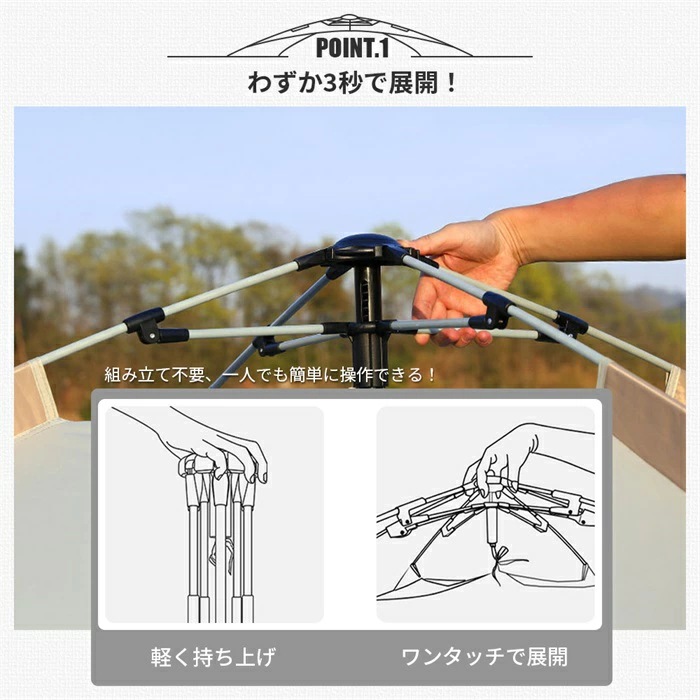 POINT.1
わずか3秒で展開！

組み立て不要、一人でも簡単に操作できる！

軽く持ち上げ

ワンタッチで展開