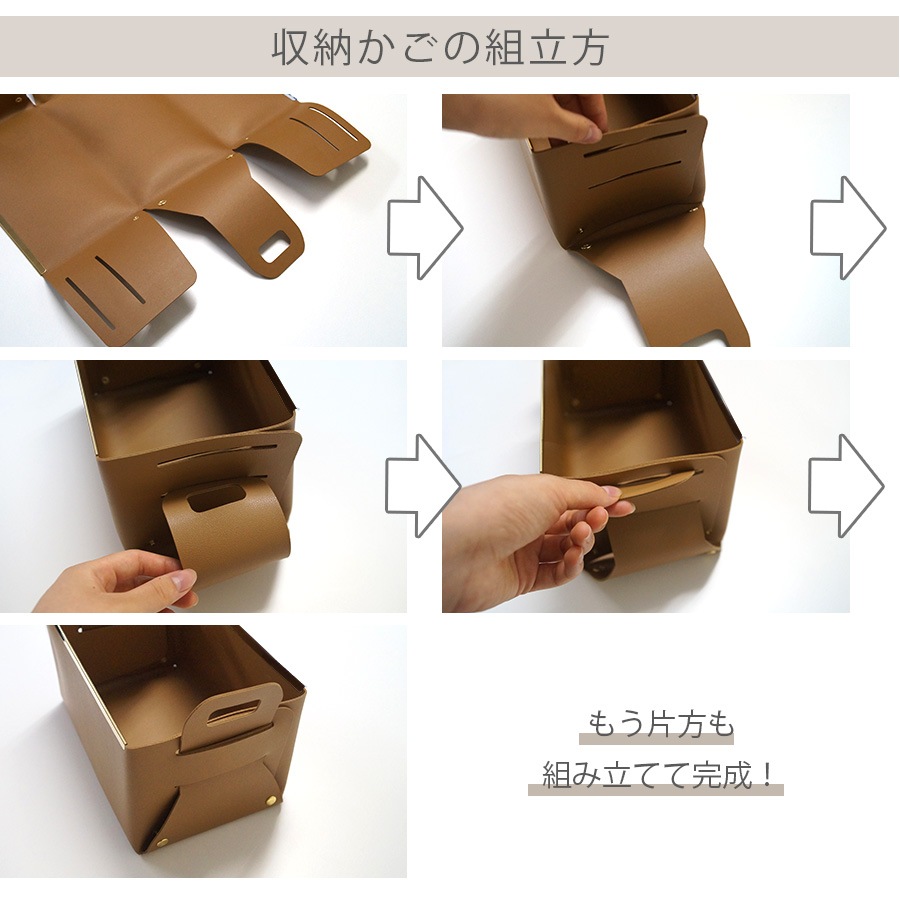 収納かごの組立方

もう片方も
組み立てて完成！