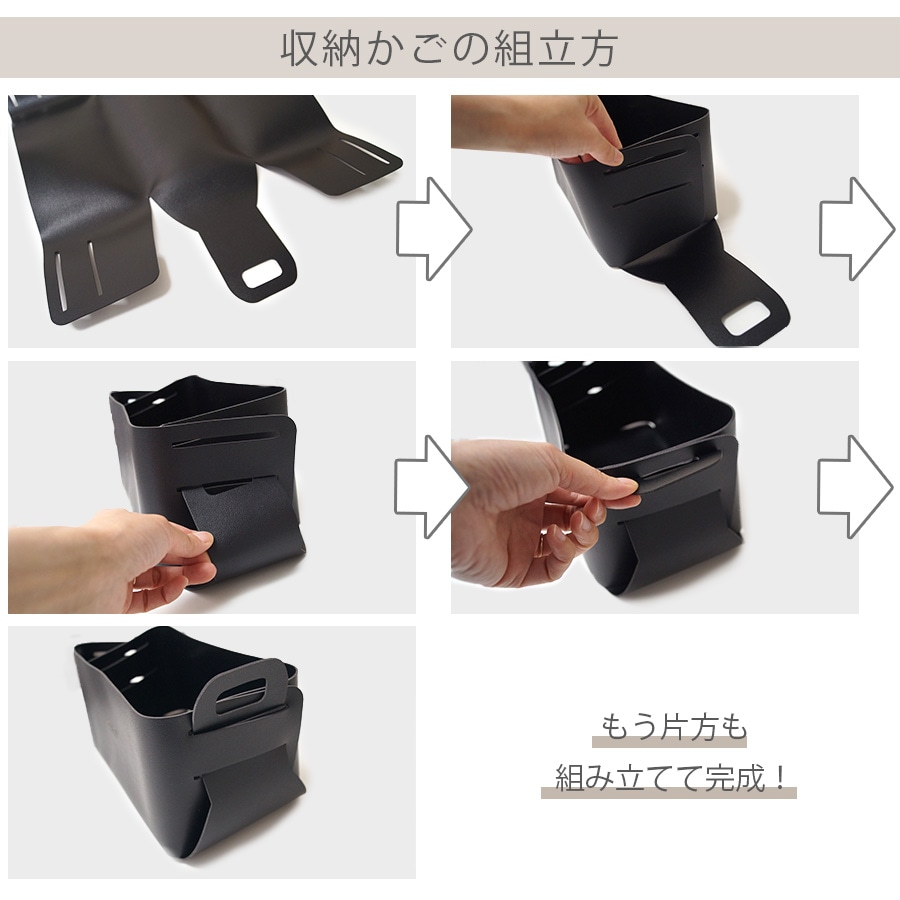 収納かごの組立方

もう片方も
組み立てて完成！