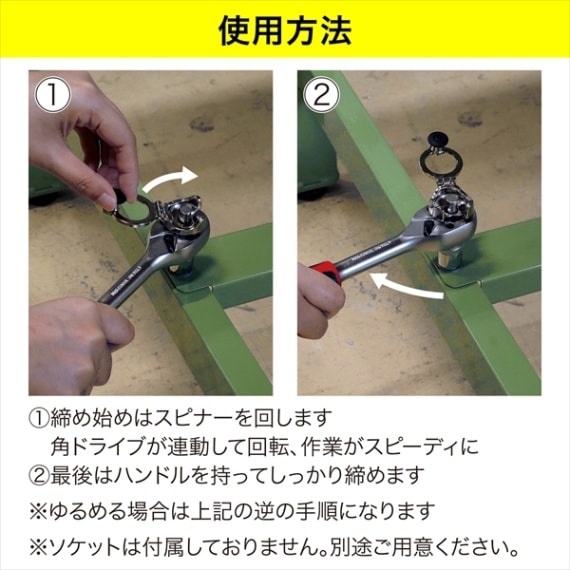 使用方法

①

②

①締め始めはスピナーを回します
角ドライブが連動して回転、作業がスピーディに
②最後はハンドルを持ってしっかり締めます
※ゆるめる場合は上記の逆の手順になります
※ソケットは付属しておりません。別途ご用意ください。