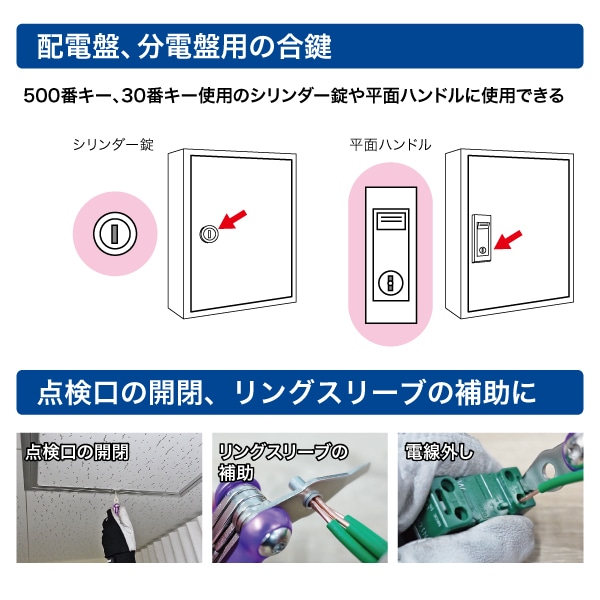 配電盤、分電盤用の合鍵

500番キー、30番キー使用のシリンダー錠や平面ハンドルに使用できる

シリンダー錠

平面ハンドル

点検口の開閉、リングスリーブの補助に

点検口の開閉

リングスリーブの補助

電線外し