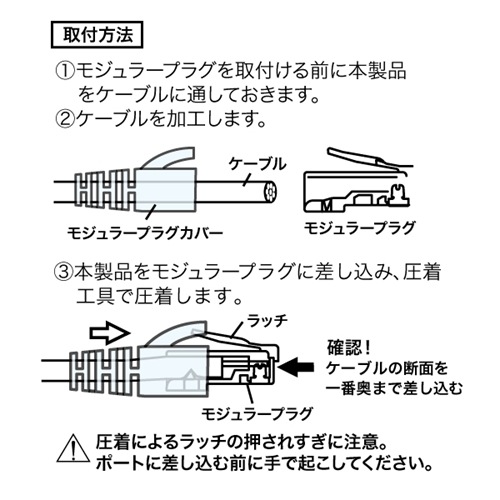 取付方法

①モジュラープラグを取付ける前に本製品をケーブルに通しておきます。
②ケーブルを加工します。

ケーブル
モジュラープラグカバー
モジュラープラグ

③本製品をモジュラープラグに差し込み、圧着工具で圧着します。

ラッチ
確認！
ケーブルの断面を一番奥まで差し込む
モジュラープラグ

圧着によるラッチの押されすぎに注意。
ポートに差し込む前に手で起こしてください。