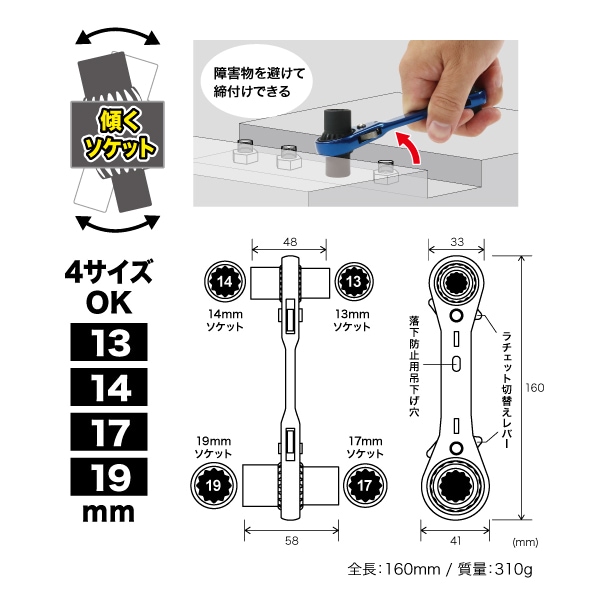 傾く
ソケット

障害物を避けて
締付けできる

4サイズ
OK
13
14
17
19
mm

48

14

14mm
ソケット

13

13mm
ソケット

19mm
ソケット

19

17mm
ソケット

17

58

33

落下防止用吊下げ穴

ラチェット切替えレバー

160

41

(mm)

全長:160mm / 質量:310g