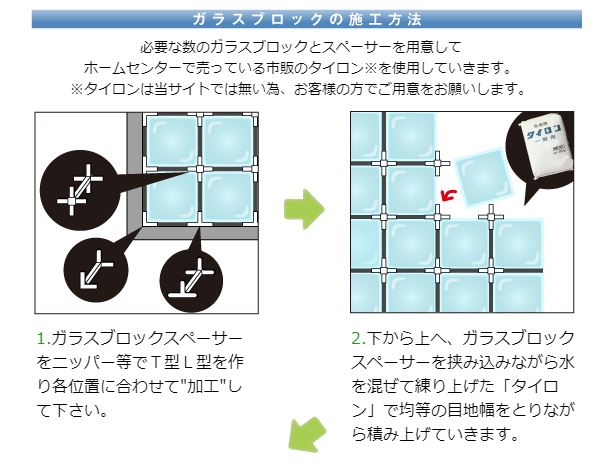 ガラスブロックの施工方法

必要な数のガラスブロックとスペーサーを用意して
ホームセンターで売っている市販のタイロン※を使用していきます。
※タイロンは当サイトでは無い為、お客様の方でご用意をお願いします。

タイロン

1.ガラスブロックスペーサーをニッパー等でＴ型Ｌ型を作り各位置に合わせて"加工"して下さい。

2.下から上へ、ガラスブロックスペーサーを挟み込みながら水を混ぜて練り上げた「タイロン」で均等の目地幅をとりながら積み上げていきます。