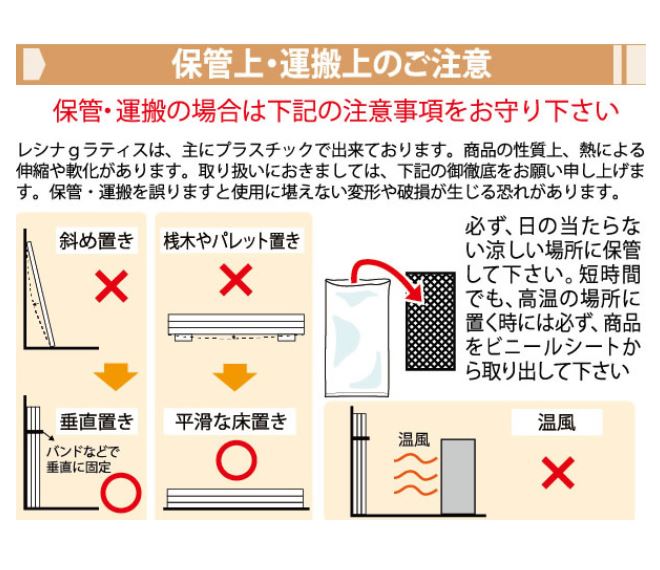 保管上・運搬上のご注意

保管・運搬の場合は下記の注意事項をお守り下さい

レシナｇラティスは、主にプラスチックで出来ております。商品の性質上、熱による伸縮や軟化があります。取り扱いにおきましては、下記の御徹底をお願い申し上げます。保管・運搬を誤りますと使用に堪えない変形や破損が生じる恐れがあります。

斜め置き

×

垂直置き

バンドなどで垂直に固定

○

桟木やパレット置き

×

平滑な床置き

○

必ず、日の当たらない涼しい場所に保管して下さい。短時間でも、高温の場所に置く時には必ず、商品をビニールシートから取り出して下さい

温風

温風

×