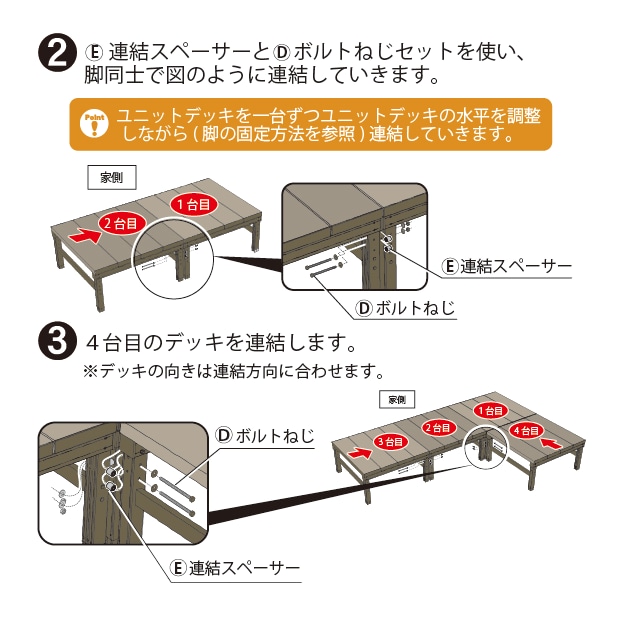 2 Ⓔ 連結スペーサーとⒹボルトねじセットを使い、脚同士で図のように連結していきます。

Point ユニットデッキを一台ずつユニットデッキの水平を調整しながら（脚の固定方法を参照）連結していきます。

家側

1台目

2台目

Ⓔ連結スペーサー

Ⓓボルトねじ

3 4台目のデッキを連結します。
※デッキの向きは連結方向に合わせます。

家側

1台目

2台目

3台目

4台目

Ⓓボルトねじ

Ⓔ連結スペーサー