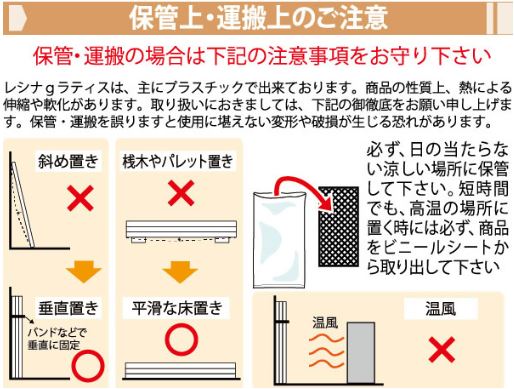 保管上・運搬上のご注意

保管・運搬の場合は下記の注意事項をお守り下さい

レシナｇラティスは、主にプラスチックで出来ております。商品の性質上、熱による伸縮や軟化があります。取り扱いにおきましては、下記の御徹底をお願い申し上げます。保管・運搬を誤りますと使用に堪えない変形や破損が生じる恐れがあります。

斜め置き
×

垂直置き
バンドなどで垂直に固定
○

桟木やパレット置き
×

平滑な床置き
○

必ず、日の当たらない涼しい場所に保管して下さい。短時間でも、高温の場所に置く時には必ず、商品をビニールシートから取り出して下さい

温風
温風
×