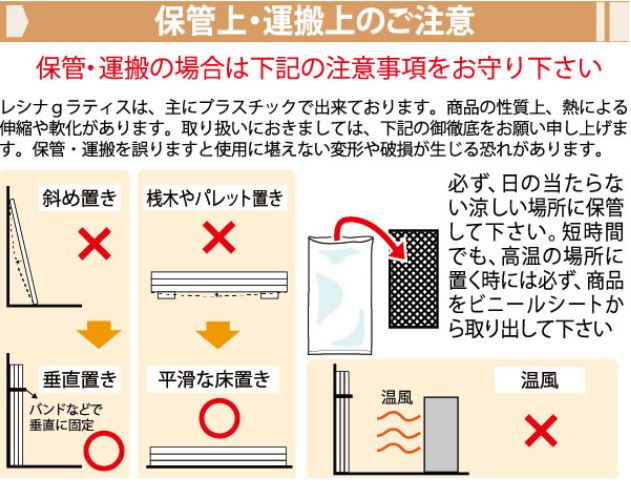 保管上・運搬上のご注意

保管・運搬の場合は下記の注意事項をお守り下さい

レシナｇラティスは、主にプラスチックで出来ております。商品の性質上、熱による伸縮や軟化があります。取り扱いにおきましては、下記の御徹底をお願い申し上げます。保管・運搬を誤りますと使用に堪えない変形や破損が生じる恐れがあります。

斜め置き

×

垂直置き

バンドなどで垂直に固定

○

桟木やパレット置き

×

平滑な床置き

○

必ず、日の当たらない涼しい場所に保管して下さい。短時間でも、高温の場所に置く時には必ず、商品をビニールシートから取り出して下さい

温風

温風

×