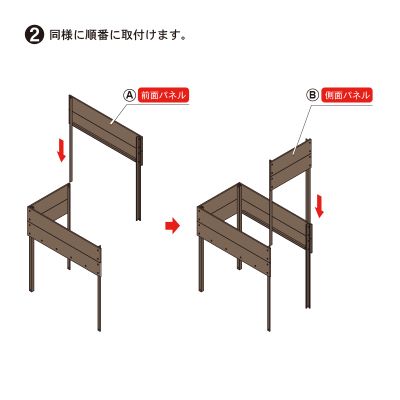 ❷ 同様に順番に取付けます。

Ⓐ 前面パネル

Ⓑ 側面パネル