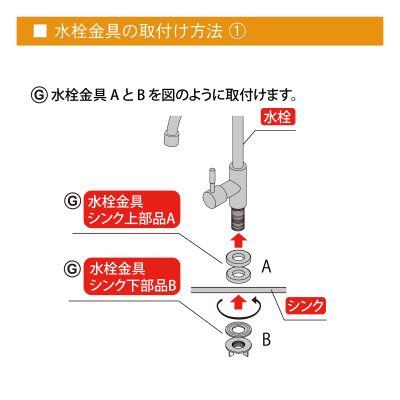 ■ 水栓金具の取付け方法 ①

Ⓖ 水栓金具 A と B を図のように取付けます。

水栓

Ⓖ 水栓金具
シンク上部品A

A

Ⓖ 水栓金具
シンク下部品B

シンク

B