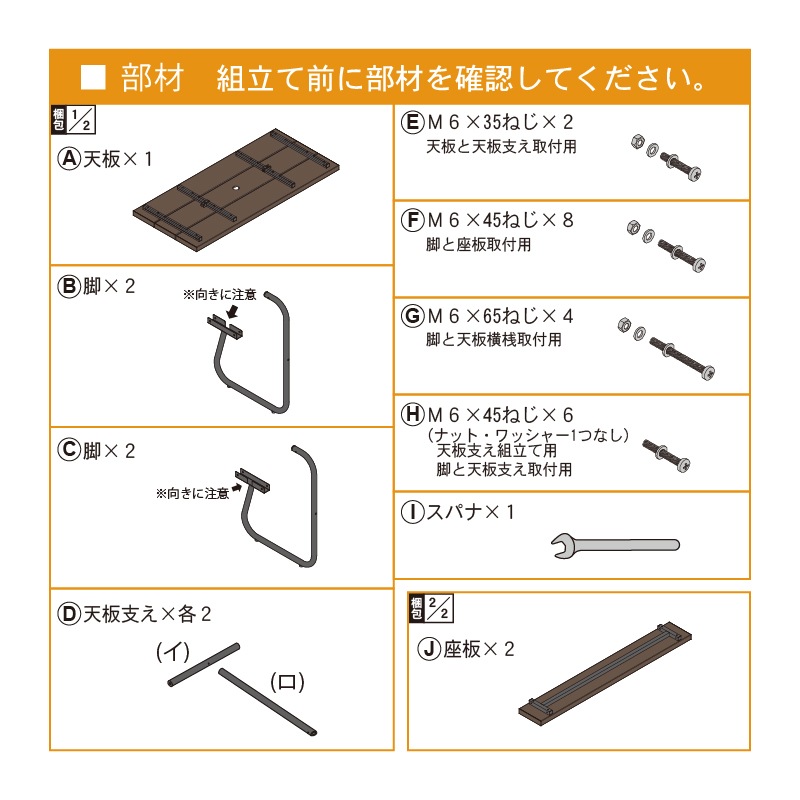 ■ 部材　組立て前に部材を確認してください。

梱包 1/2

Ⓐ天板×1

Ⓑ脚×2

※向きに注意

Ⓒ脚×2

※向きに注意

Ⓓ天板支え×各2

(イ)

(ロ)

ⒺＭ６×35ねじ×２
天板と天板支え取付用

ⒻＭ６×45ねじ×８
脚と座板取付用

ⒼＭ６×65ねじ×４
脚と天板横桟取付用

ⒽＭ６×45ねじ×６
（ナット・ワッシャー1つなし）
天板支え組立て用
脚と天板支え取付用

Ⓘスパナ×１

梱包 2/2

Ⓙ座板×２